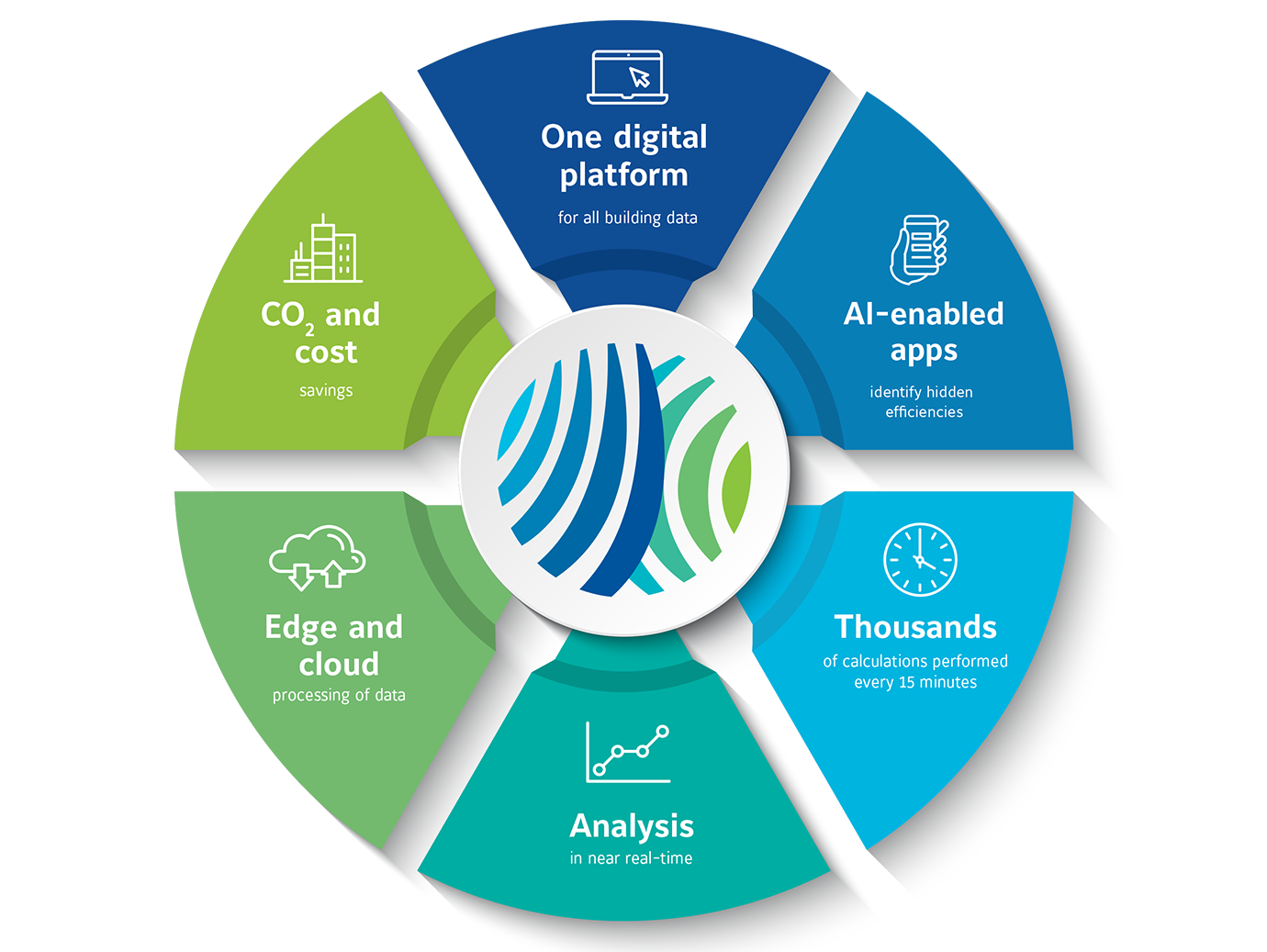 One digital platform
for all building data

AI-enabled apps
identify hidden efficiencies

Thousands
of calculations performed every 15 minutes

Analysis
in near real-time

Edge and cloud
processing of data

$CO_2$ and cost
savings