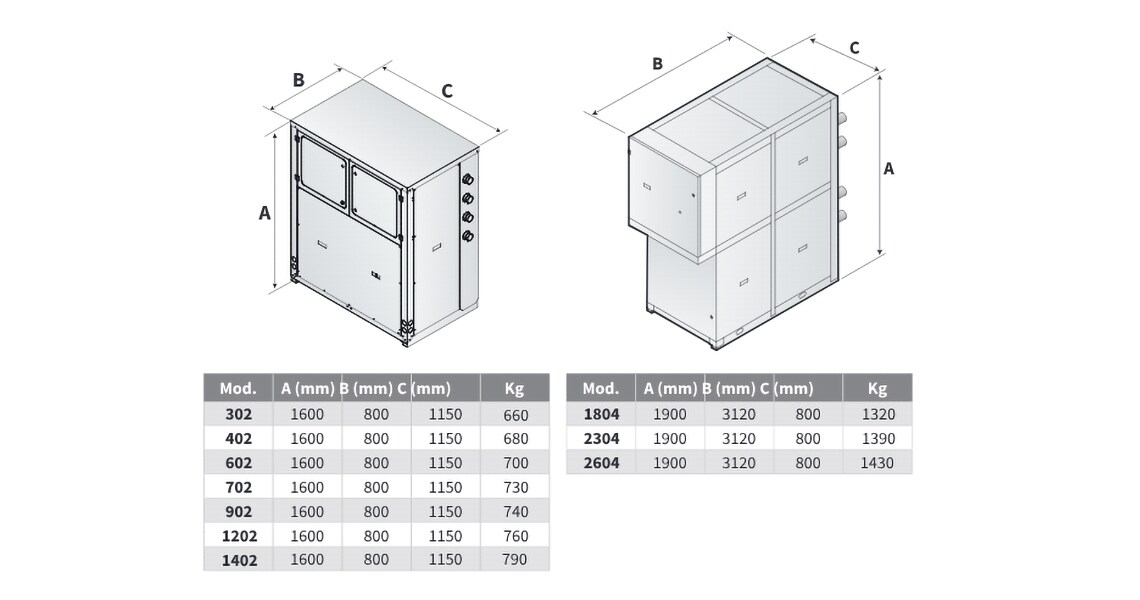 B C A

B C A

| Mod. | A (mm) | B (mm) | C (mm) | Kg |
|---|---|---|---|---|
| 302 | 1600 | 800 | 1150 | 660 |
| 402 | 1600 | 800 | 1150 | 680 |
| 602 | 1600 | 800 | 1150 | 700 |
| 702 | 1600 | 800 | 1150 | 730 |
| 902 | 1600 | 800 | 1150 | 740 |
| 1202 | 1600 | 800 | 1150 | 760 |
| 1402 | 1600 | 800 | 1150 | 790 |

| Mod. | A (mm) | B (mm) | C (mm) | Kg |
|---|---|---|---|---|
| 1804 | 1900 | 3120 | 800 | 1320 |
| 2304 | 1900 | 3120 | 800 | 1390 |
| 2604 | 1900 | 3120 | 800 | 1430 |